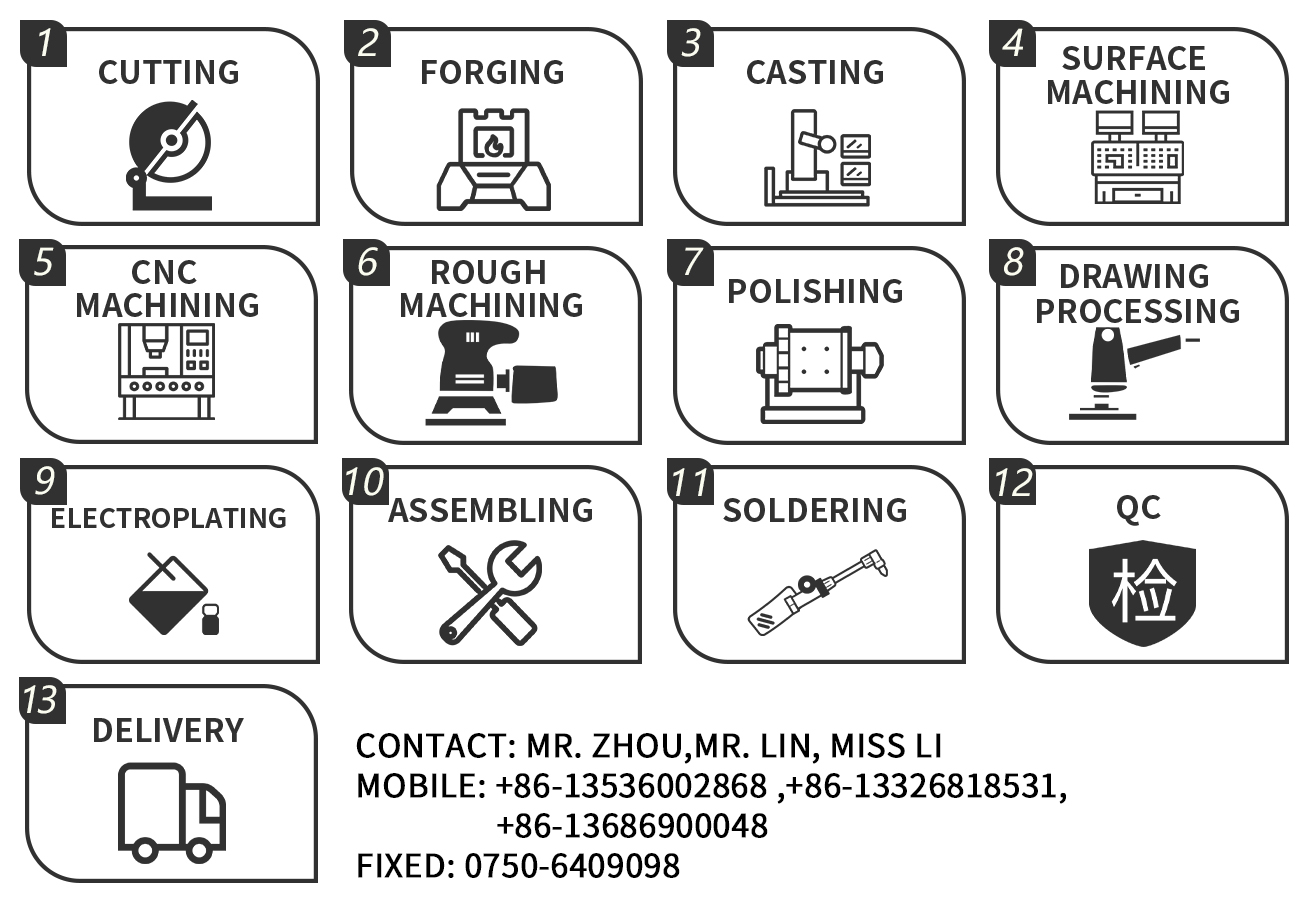 1
CUTTING

2
FORGING

3
CASTING

4
SURFACE MACHINING

5
CNC MACHINING

6
ROUGH MACHINING

7
POLISHING

8
DRAWING PROCESSING

9
ELECTROPLATING

10
ASSEMBLING

11
SOLDERING

12
QC
检

13
DELIVERY

CONTACT: MR. ZHOU,MR. LIN, MISS LI
MOBILE: +86-13536002868 ,+86-13326818531, +86-13686900048
FIXED: 0750-6409098